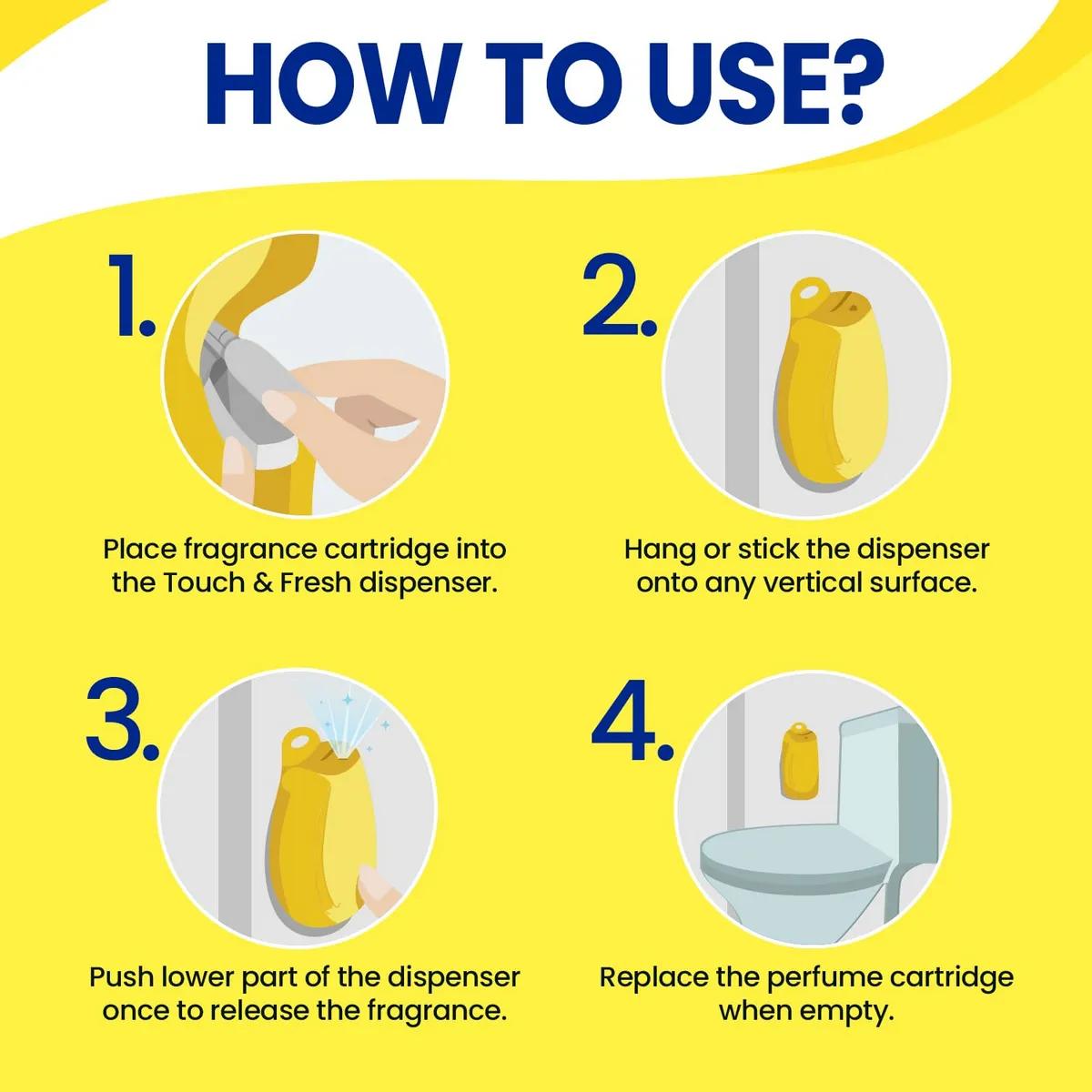 HOW TO USE?

1.

Place fragrance cartridge into the Touch & Fresh dispenser.

2.

Hang or stick the dispenser onto any vertical surface.

3.

Push lower part of the dispenser once to release the fragrance.

4.

Replace the perfume cartridge when empty.