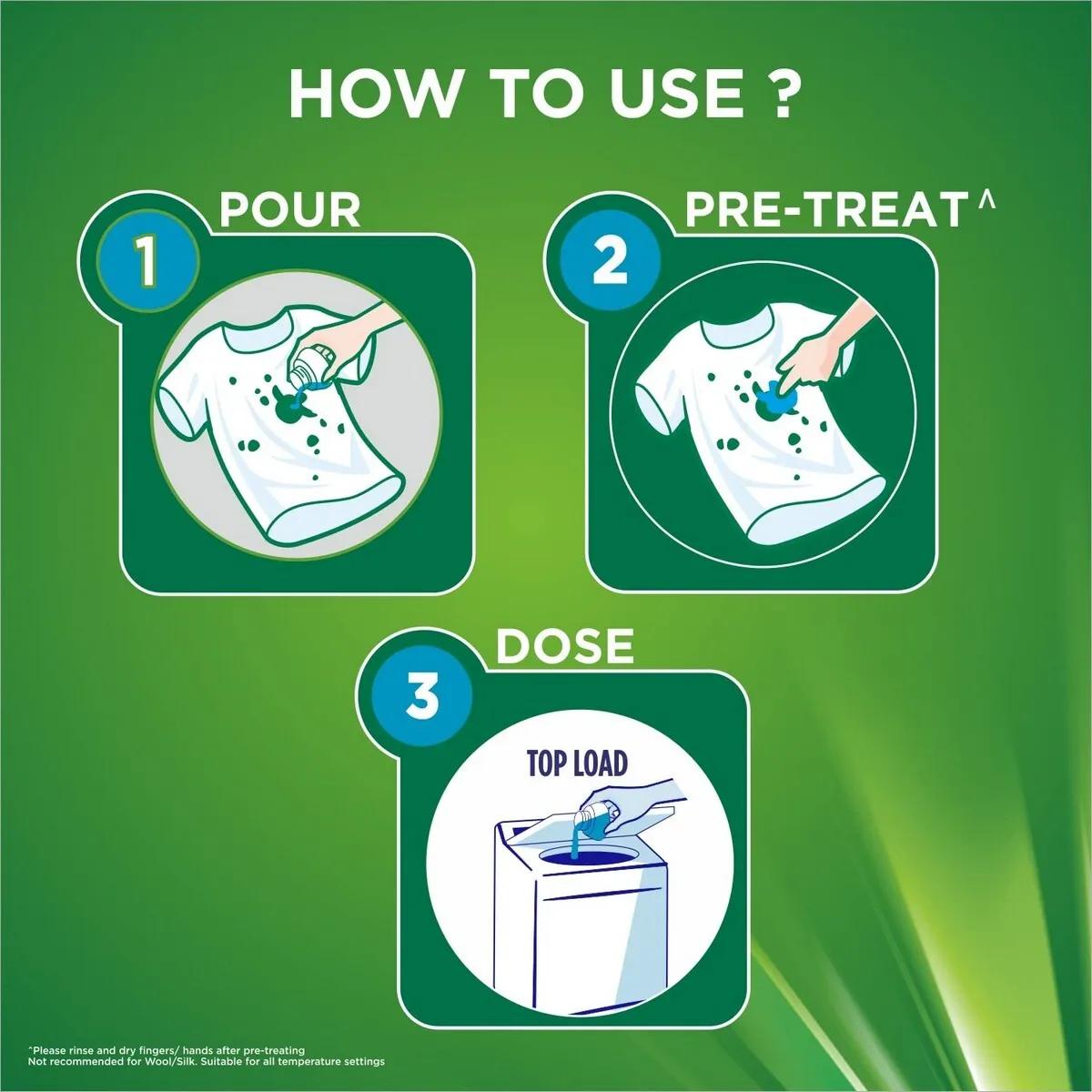 HOW TO USE ?

1 POUR

2 PRE-TREAT^

3 DOSE

TOP LOAD

^Please rinse and dry fingers/ hands after pre-treating
Not recommended for Wool/Silk. Suitable for all temperature settings